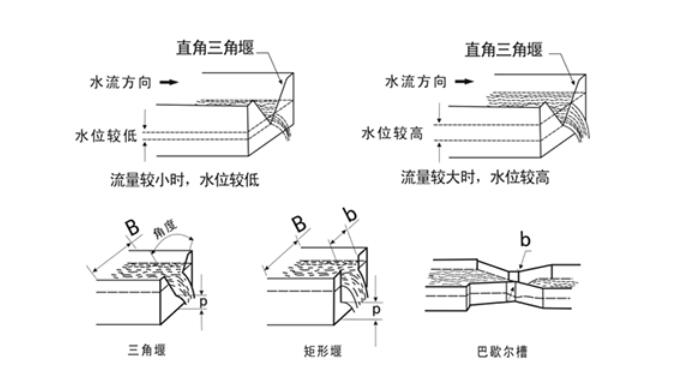 直角三角堰
水流方向
水位较低
流量较小时，水位较低

直角三角堰
水流方向
水位较高
流量较大时，水位较高

B
角度
p
三角堰

B
b
p
矩形堰

b
巴歇尔槽